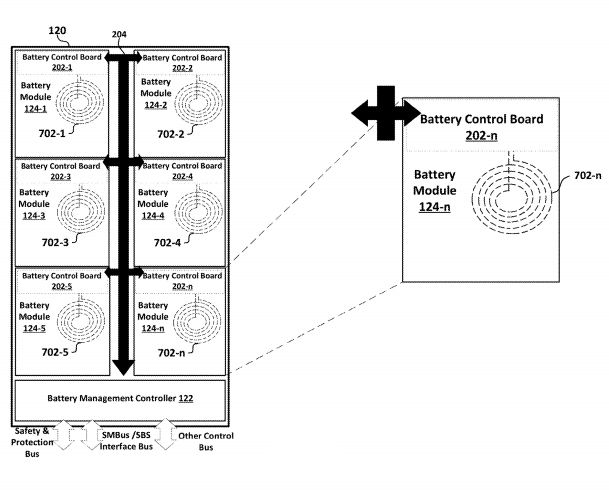 120

204

Battery Control Board 202-1

Battery Module 124-1

702-1

Battery Control Board 202-2

Battery Module 124-2

702-2

Battery Control Board 202-3

Battery Module 124-3

702-3

Battery Control Board 202-4

Battery Module 124-4

702-4

Battery Control Board 202-5

Battery Module 124-5

702-5

Battery Control Board 202-n

Battery Module 124-n

702-n

Battery Management Controller 122

Safety & Protection Bus

SMBus /SBS Interface Bus

Other Control Bus

Battery Control Board 202-n

Battery Module 124-n

702-n